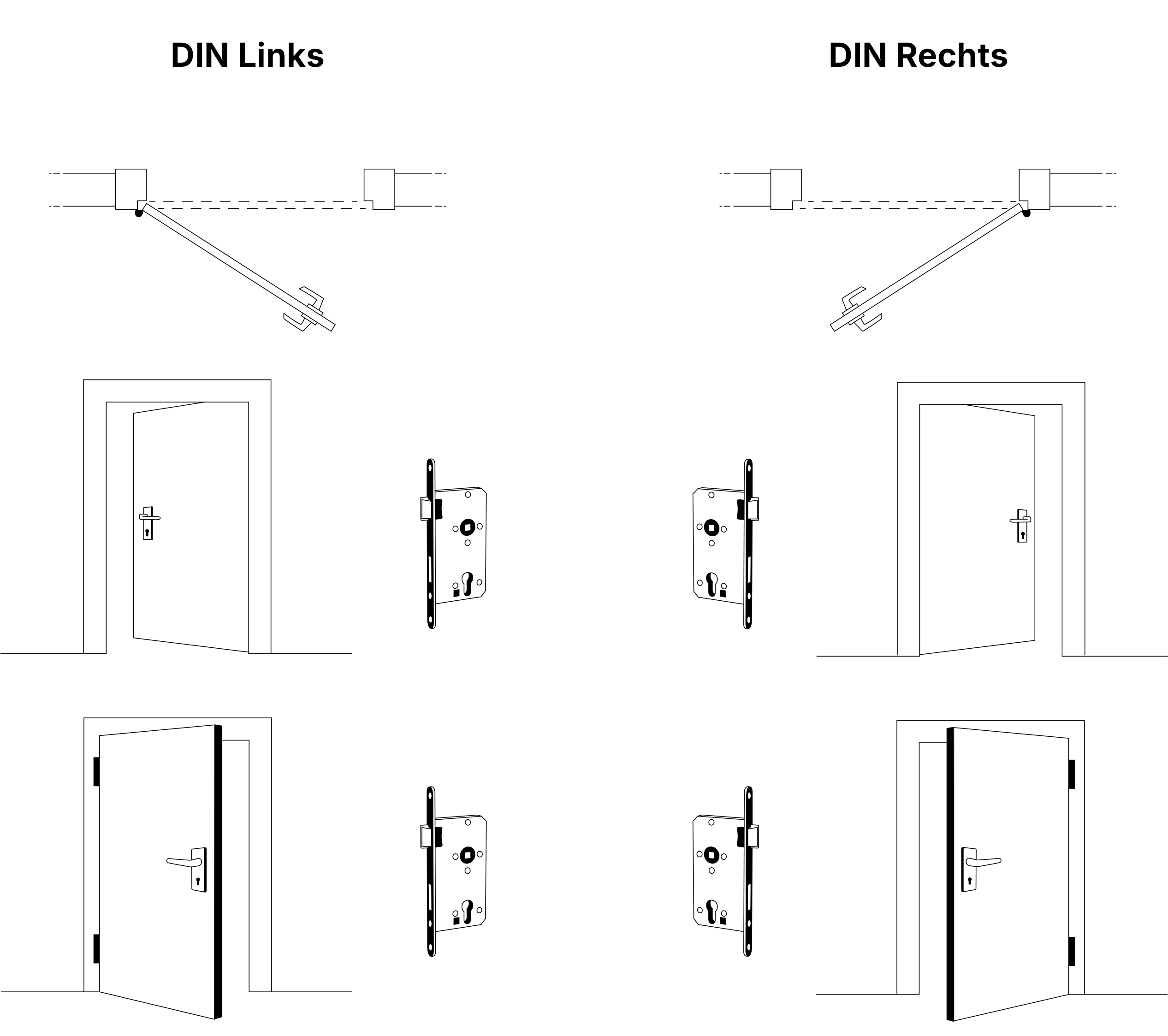 DIN Links

DIN Rechts